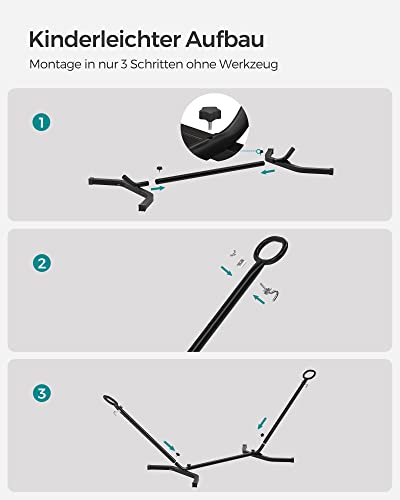 Kinderleichter Aufbau

Montage in nur 3 Schritten ohne Werkzeug

1

2

3